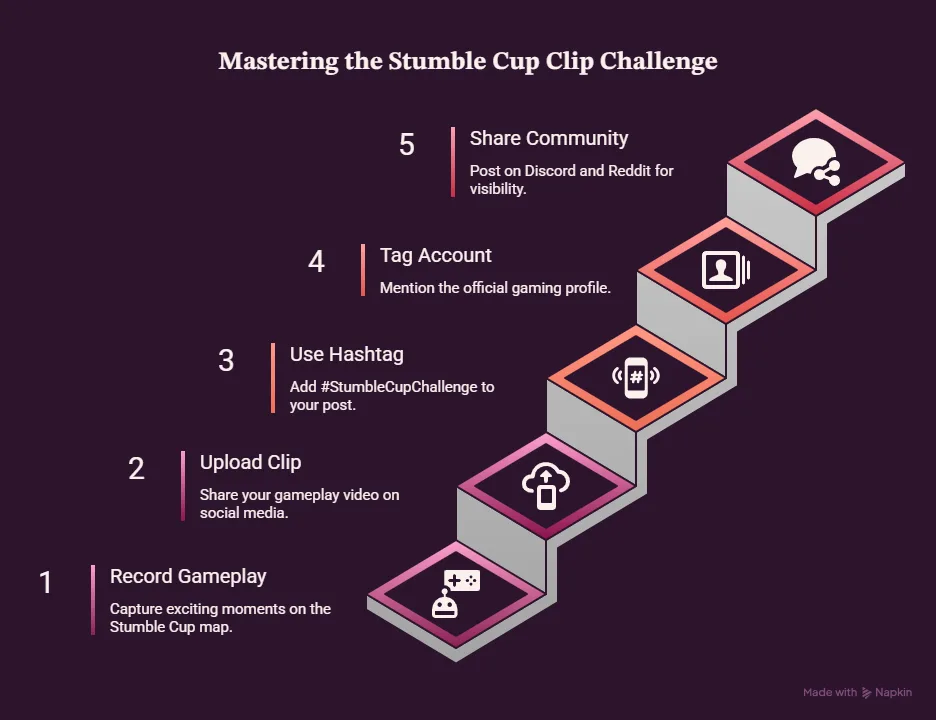 Mastering the Stumble Cup Clip Challenge

5 Share Community
Post on Discord and Reddit for visibility.

4 Tag Account
Mention the official gaming profile.

3 Use Hashtag
Add #StumbleCupChallenge to your post.

2 Upload Clip
Share your gameplay video on social media.

1 Record Gameplay
Capture exciting moments on the Stumble Cup map.

#

Made with Napkin